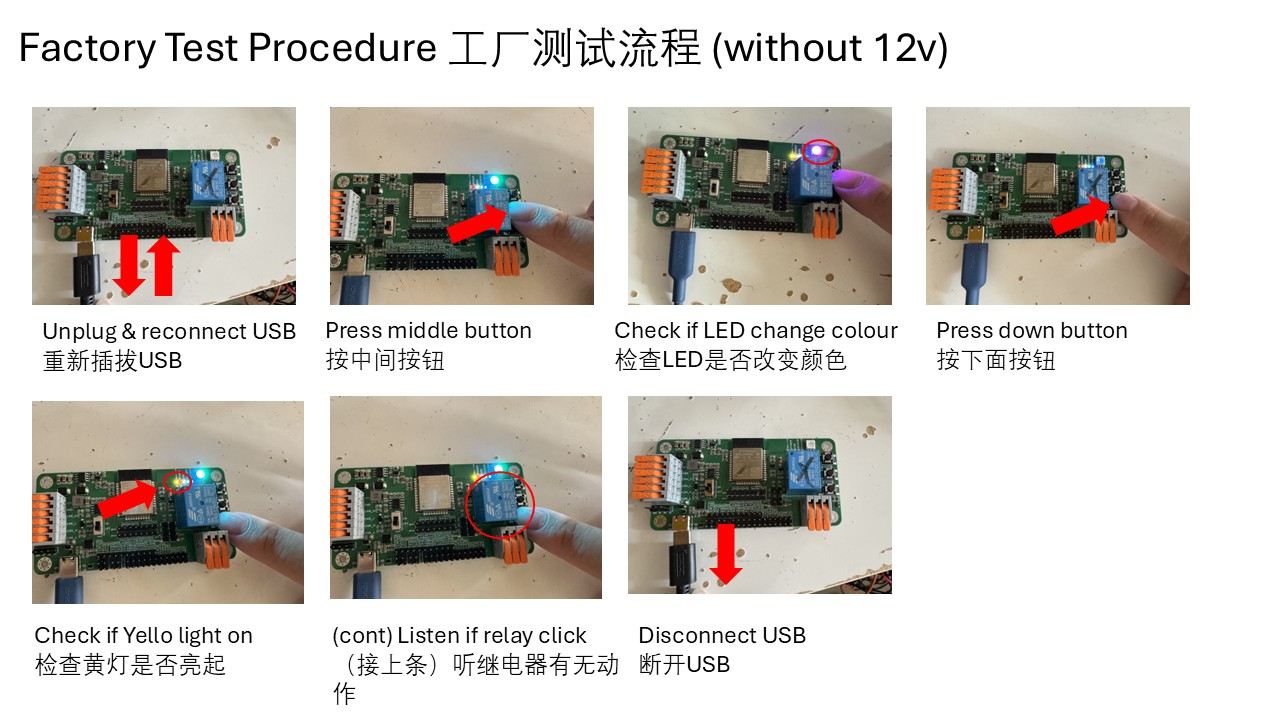 Factory Test Procedure 工厂测试流程 (without 12v)

Unplug & reconnect USB
重新插拔USB

Press middle button
按中间按钮

Check if LED change colour
检查LED是否改变颜色

Press down button
按下面按钮

Check if Yello light on
检查黄灯是否亮起

(cont) Listen if relay click
（接上条）听继电器有无动作

Disconnect USB
断开USB